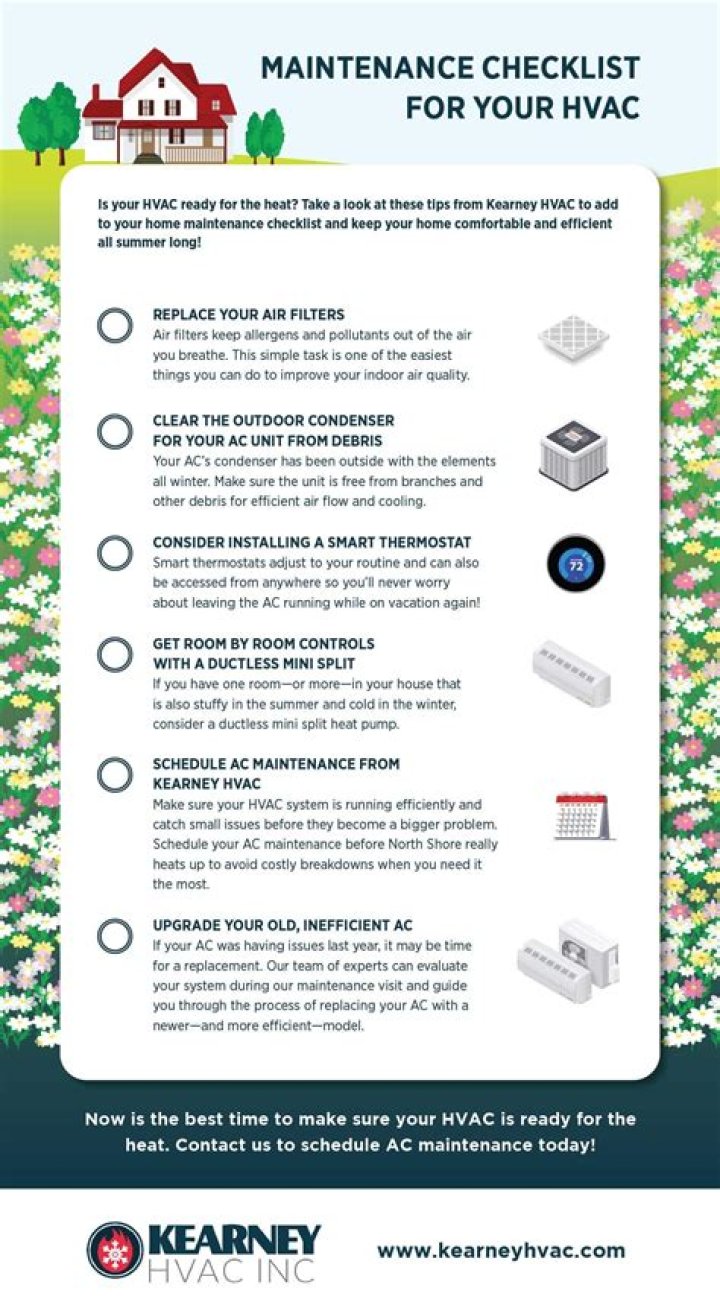 MAINTENANCE CHECKLIST FOR YOUR HVAC

Is your HVAC ready for the heat? Take a look at these tips from Kearney HVAC to add to your home maintenance checklist and keep your home comfortable and efficient all summer long!

REPLACE YOUR AIR FILTERS
Air filters keep allergens and pollutants out of the air you breathe. This simple task is one of the easiest things you can do to improve your indoor air quality.

CLEAR THE OUTDOOR CONDENSER FOR YOUR AC UNIT FROM DEBRIS
Your AC's condenser has been outside with the elements all winter. Make sure the unit is free from branches and other debris for efficient air flow and cooling.

CONSIDER INSTALLING A SMART THERMOSTAT
Smart thermostats adjust to your routine and can also be accessed from anywhere so you'll never worry about leaving the AC running while on vacation again!

72

GET ROOM BY ROOM CONTROLS WITH A DUCTLESS MINI SPLIT
If you have one room—or more—in your house that is also stuffy in the summer and cold in the winter, consider a ductless mini split heat pump.

SCHEDULE AC MAINTENANCE FROM KEARNEY HVAC
Make sure your HVAC system is running efficiently and catch small issues before they become a bigger problem. Schedule your AC maintenance before North Shore really heats up to avoid costly breakdowns when you need it the most.

UPGRADE YOUR OLD, INEFFICIENT AC
If your AC was having issues last year, it may be time for a replacement. Our team of experts can evaluate your system during our maintenance visit and guide you through the process of replacing your AC with a newer—and more efficient—model.

Now is the best time to make sure your HVAC is ready for the heat. Contact us to schedule AC maintenance today!

KEARNEY HVAC INC

www.kearneyhvac.com