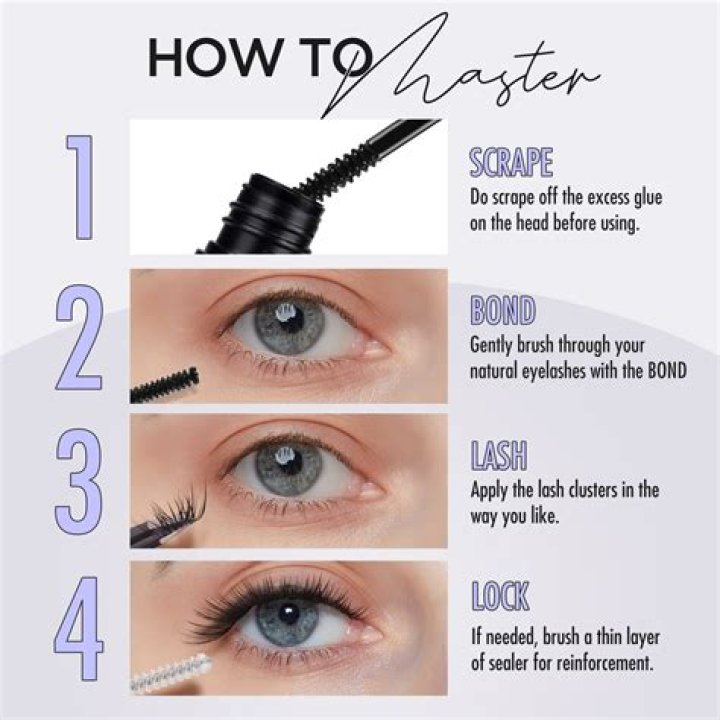 HOW TO Master

1

SCRAPE
Do scrape off the excess glue on the head before using.

2

BOND
Gently brush through your natural eyelashes with the BOND

3

LASH
Apply the lash clusters in the way you like.

4

LOCK
If needed, brush a thin layer of sealer for reinforcement.