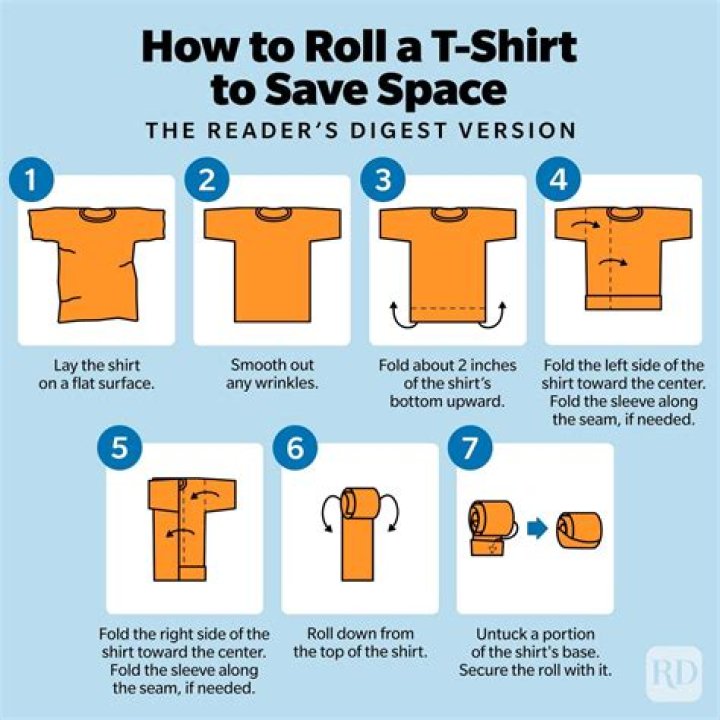 How to Roll a T-Shirt to Save Space

THE READER'S DIGEST VERSION

1

Lay the shirt on a flat surface.

2

Smooth out any wrinkles.

3

Fold about 2 inches of the shirt's bottom upward.

4

Fold the left side of the shirt toward the center. Fold the sleeve along the seam, if needed.

5

Fold the right side of the shirt toward the center. Fold the sleeve along the seam, if needed.

6

Roll down from the top of the shirt.

7

Untuck a portion of the shirt's base. Secure the roll with it.

RD