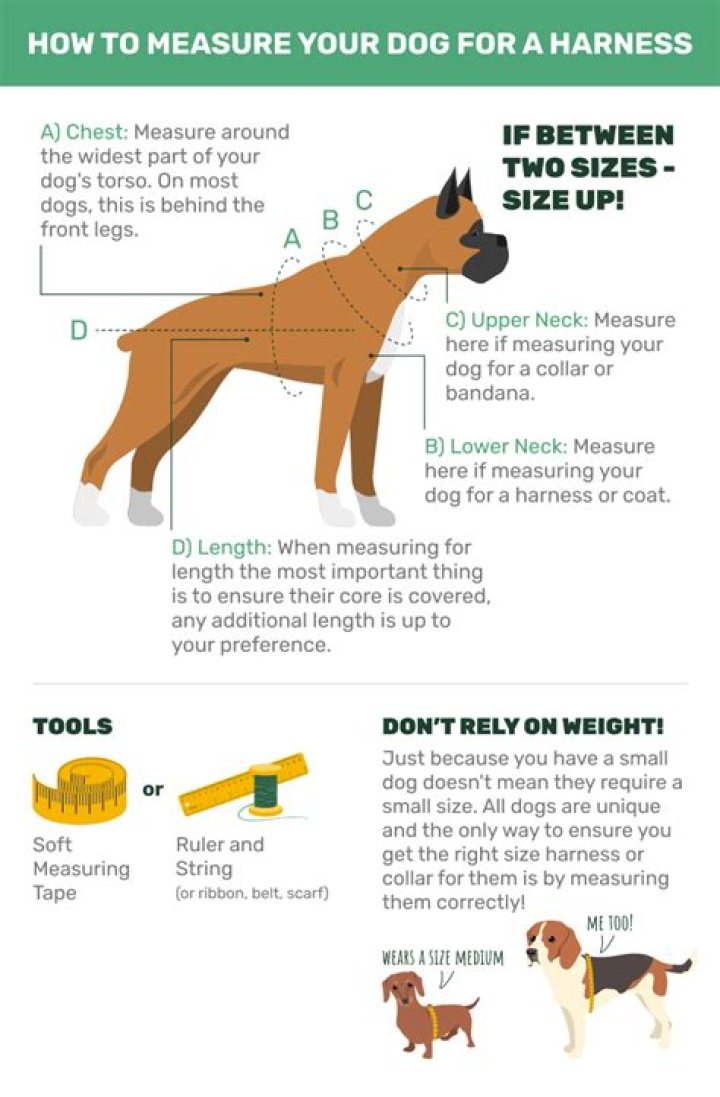 HOW TO MEASURE YOUR DOG FOR A HARNESS

A) Chest: Measure around the widest part of your dog's torso. On most dogs, this is behind the front legs.

IF BETWEEN TWO SIZES - SIZE UP!

A

B

C

D

C) Upper Neck: Measure here if measuring your dog for a collar or bandana.

B) Lower Neck: Measure here if measuring your dog for a harness or coat.

D) Length: When measuring for length the most important thing is to ensure their core is covered, any additional length is up to your preference.

TOOLS

or

Soft Measuring Tape

Ruler and String (or ribbon, belt, scarf)

DON'T RELY ON WEIGHT!

Just because you have a small dog doesn't mean they require a small size. All dogs are unique and the only way to ensure you get the right size harness or collar for them is by measuring them correctly!

WEARS A SIZE MEDIUM

ME TOO!