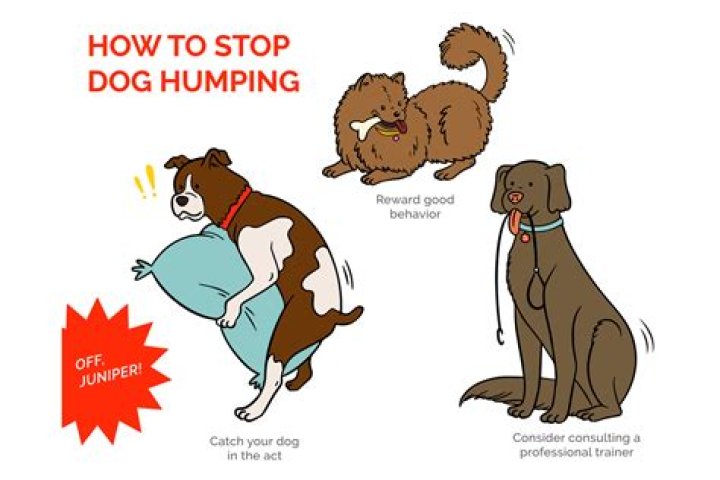 HOW TO STOP DOG HUMPING

Reward good behavior

OFF, JUNIPER!

Catch your dog in the act

Consider consulting a professional trainer