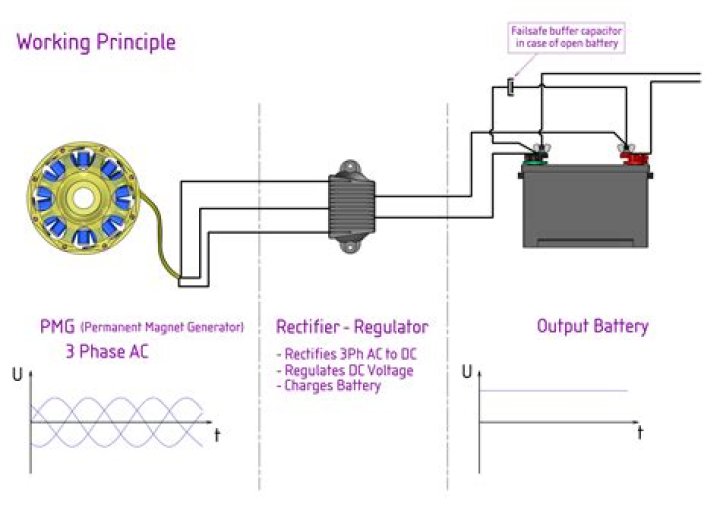 Working Principle

Failsafe buffer capacitor in case of open battery

PMG (Permanent Magnet Generator)
3 Phase AC

U
t

Rectifier - Regulator

- Rectifies 3Ph AC to DC
- Regulates DC Voltage
- Charges Battery

Output Battery

U
t