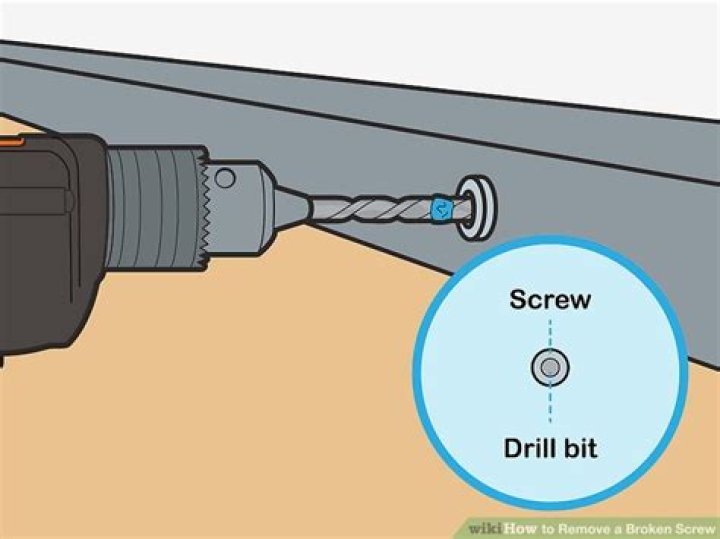 Screw

Drill bit

wikiHow to Remove a Broken Screw