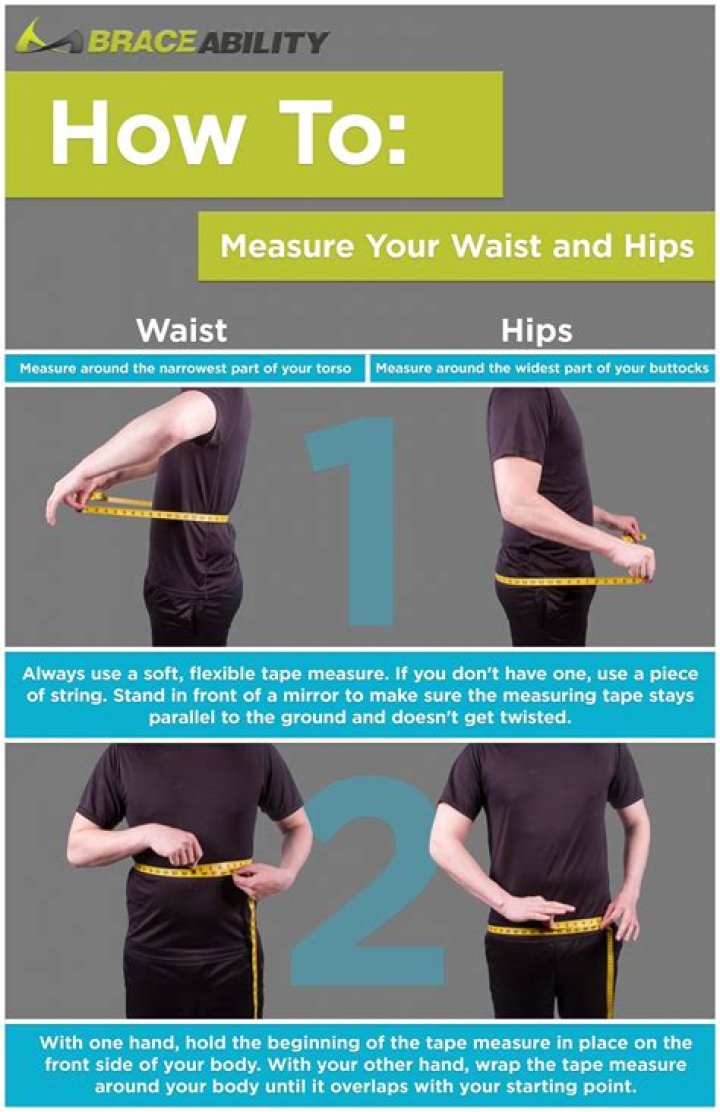 BRACEABILITY

How To:

Measure Your Waist and Hips

Waist

Measure around the narrowest part of your torso

Hips

Measure around the widest part of your buttocks

1

Always use a soft, flexible tape measure. If you don't have one, use a piece of string. Stand in front of a mirror to make sure the measuring tape stays parallel to the ground and doesn't get twisted.

2

With one hand, hold the beginning of the tape measure in place on the front side of your body. With your other hand, wrap the tape measure around your body until it overlaps with your starting point.