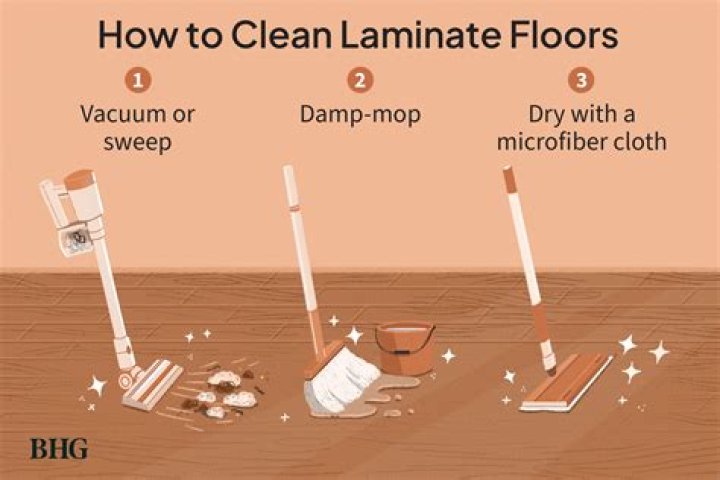 How to Clean Laminate Floors

1
Vacuum or sweep

2
Damp-mop

3
Dry with a microfiber cloth

BHG