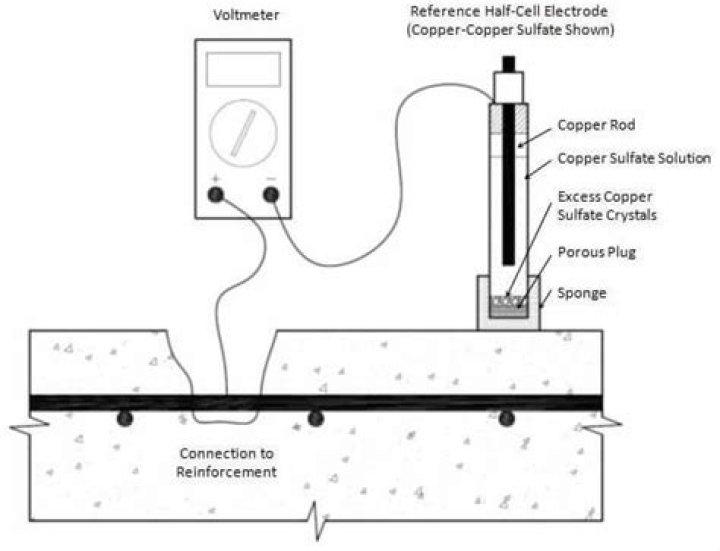 Voltmeter

Reference Half-Cell Electrode
(Copper-Copper Sulfate Shown)

+ −

Copper Rod

Copper Sulfate Solution

Excess Copper
Sulfate Crystals

Porous Plug

Sponge

Connection to
Reinforcement