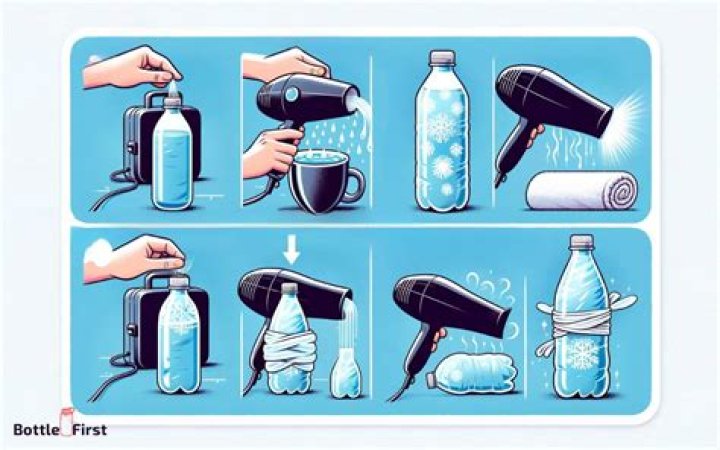 Bottle First