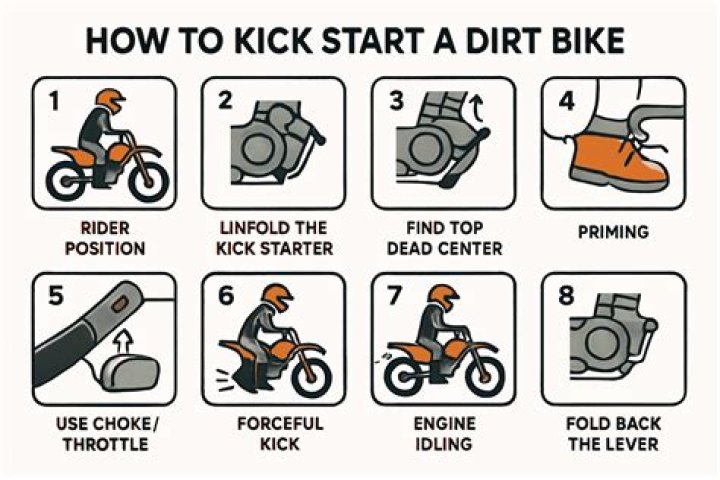 HOW TO KICK START A DIRT BIKE

1
RIDER POSITION

2
LINFOLD THE KICK STARTER

3
FIND TOP DEAD CENTER

4
PRIMING

5
USE CHOKE/ THROTTLE

6
FORCEFUL KICK

7
ENGINE IDLING

8
FOLD BACK THE LEVER