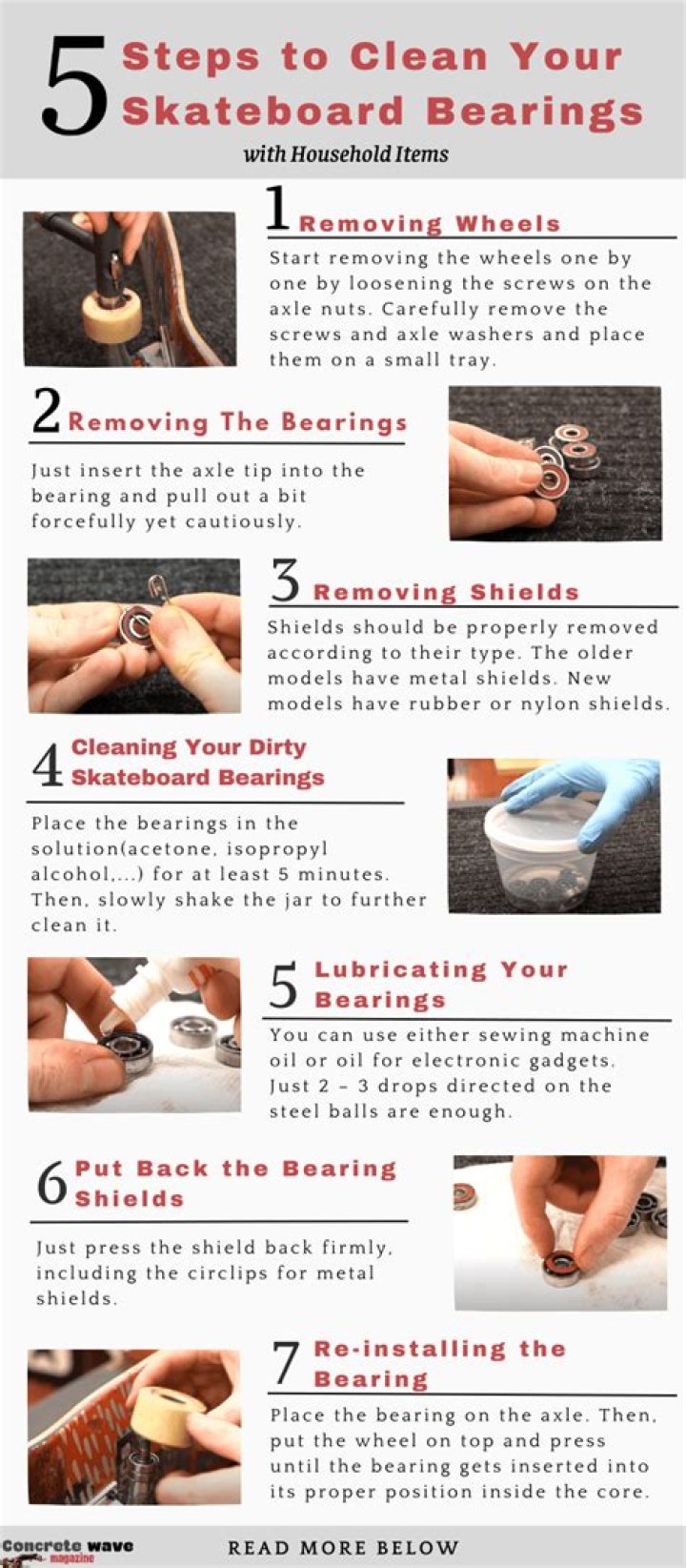 5 Steps to Clean Your Skateboard Bearings

with Household Items

1 Removing Wheels

Start removing the wheels one by one by loosening the screws on the axle nuts. Carefully remove the screws and axle washers and place them on a small tray.

2 Removing The Bearings

Just insert the axle tip into the bearing and pull out a bit forcefully yet cautiously.

3 Removing Shields

Shields should be properly removed according to their type. The older models have metal shields. New models have rubber or nylon shields.

4 Cleaning Your Dirty Skateboard Bearings

Place the bearings in the solution(acetone, isopropyl alcohol,...) for at least 5 minutes. Then, slowly shake the jar to further clean it.

5 Lubricating Your Bearings

You can use either sewing machine oil or oil for electronic gadgets. Just 2 - 3 drops directed on the steel balls are enough.

6 Put Back the Bearing Shields

Just press the shield back firmly, including the circlips for metal shields.

7 Re-installing the Bearing

Place the bearing on the axle. Then, put the wheel on top and press until the bearing gets inserted into its proper position inside the core.

Concrete wave magazine

READ MORE BELOW